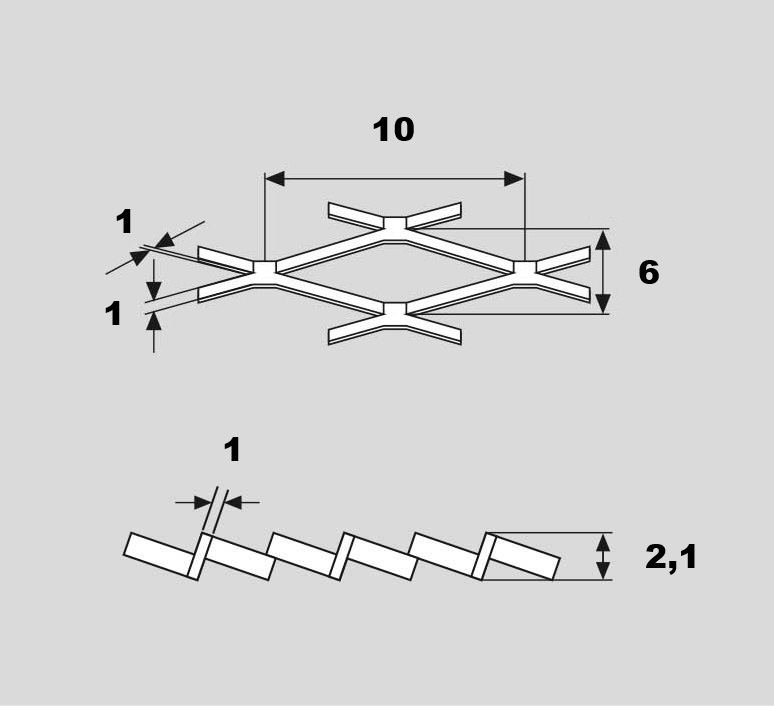 10
1
6
1
1
2,1